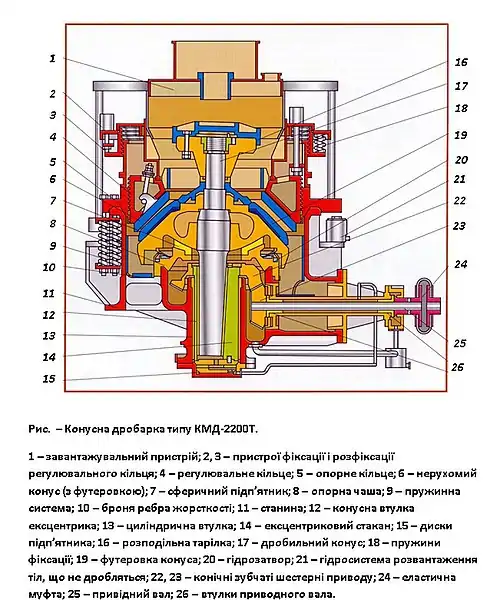 1
2
3
4
5
6
7
8
9
10
11
12
13
14
15

16
17
18
19
20
21
22
23
24
25
26

Рис. – Конусна дробарка типу КМД-2200Т.

1 – завантажувальний пристрій; 2, 3 – пристрої фіксації і розфіксації регулювального кільця; 4 – регулювальне кільце; 5 – опорне кільце; 6 – нерухомий конус (з футеровкою); 7 – сферичний підп'ятник; 8 – опорна чаша; 9 – пружинна система; 10 – броня ребра жорсткості; 11 – станина; 12 – конусна втулка ексцентрика; 13 – циліндрична втулка; 14 – ексцентриковий стакан; 15 – диски підп'ятника; 16 – розподільна тарілка; 17 – дробильний конус; 18 – пружини фіксації; 19 – футеровка конуса; 20 – гідрозатвор; 21 – гідросистема розвантаження тіл, що не дробляться; 22, 23 – конічні зубчаті шестерні приводу; 24 – еластична муфта; 25 – привідний вал; 26 – втулки приводного вала.