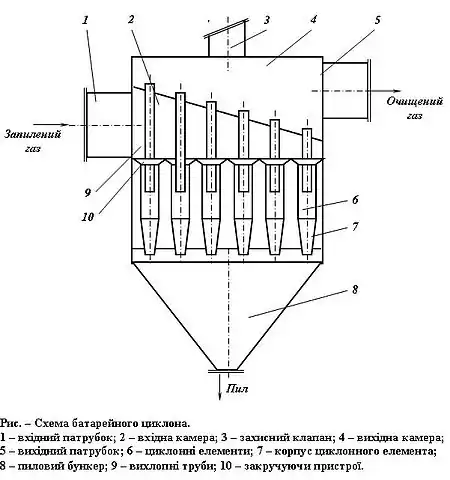 1
2
3
4
5
Очищений газ
Запилений газ
9
10
6
7
8
Пил

Рис. – Схема батарейного циклона.
1 – вхідний патрубок; 2 – вхідна камера; 3 – захисний клапан; 4 – вихідна камера; 5 – вихідний патрубок; 6 – циклонні елементи; 7 – корпус циклонного елемента; 8 – пиловий бункер; 9 – вихлопні труби; 10 – закручуючи пристрої.