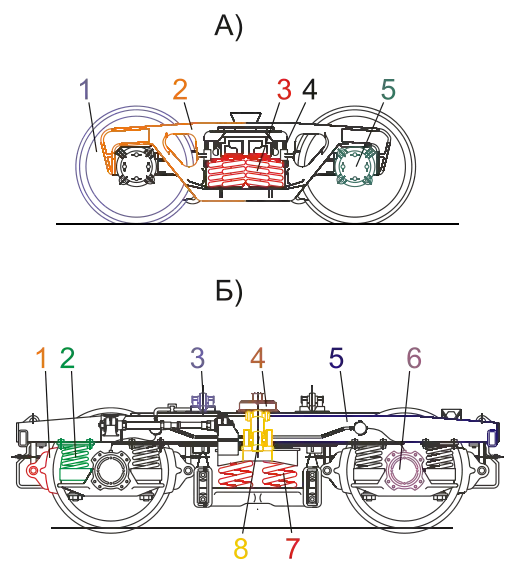 А)

1 2 3 4 5

Б)

1 2 3 4 5 6

8 7